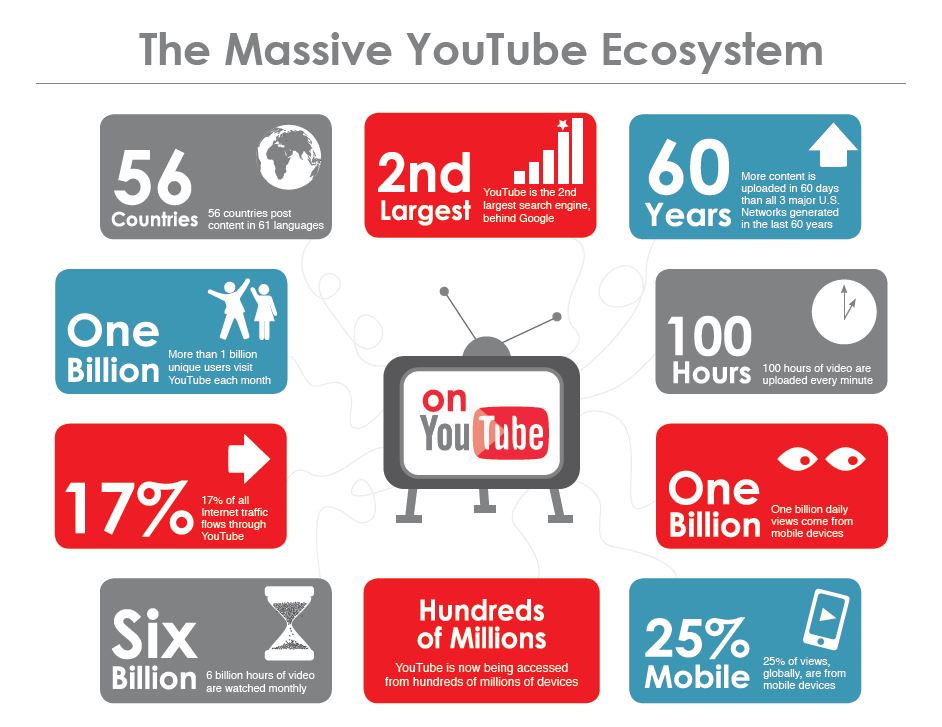 The Massive YouTube Ecosystem

56 Countries
56 countries post content in 61 languages

2nd Largest
YouTube is the 2nd largest search engine, behind Google

60 Years
More content is uploaded in 60 days than all 3 major U.S. Networks generated in the last 60 years

One Billion
More than 1 billion unique users visit YouTube each month

on YouTube

100 Hours
100 hours of video are uploaded every minute

17%
17% of all Internet traffic flows through YouTube

One Billion
One billion daily views come from mobile devices

Six Billion
6 billion hours of video are watched monthly

Hundreds of Millions
YouTube is now being accessed from hundreds of millions of devices

25% Mobile
25% of views, globally, are from mobile devices